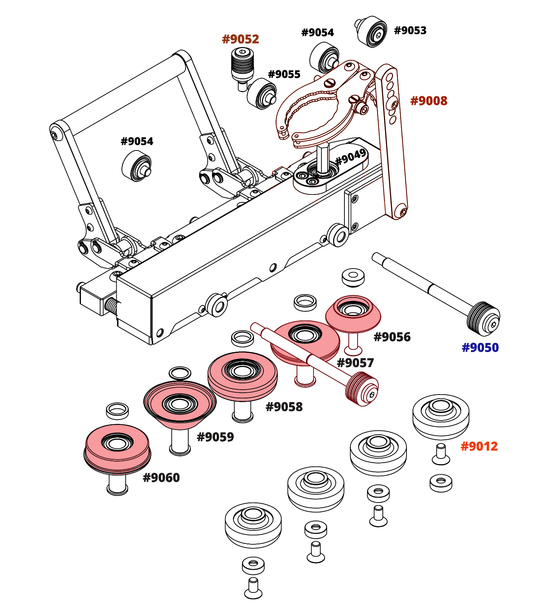 #9052
#9054
#9053
#9055
#9008
#9054
#9049
#9056
#9050
#9057
#9058
#9059
#9012
#9060