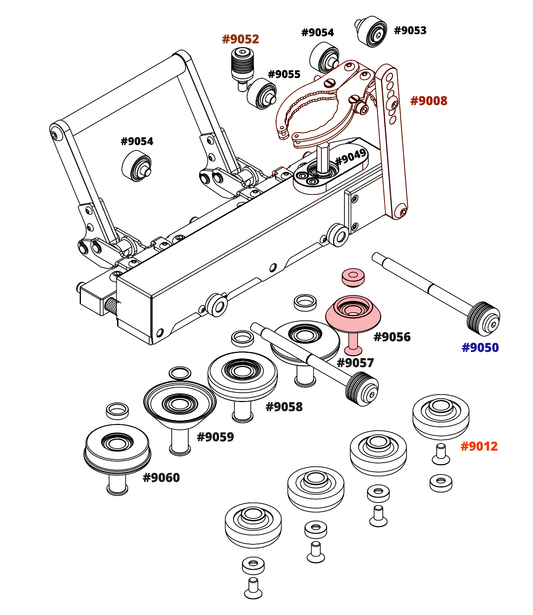 #9052
#9054
#9053
#9055
#9008
#9054
#9049
#9056
#9050
#9057
#9058
#9059
#9012
#9060