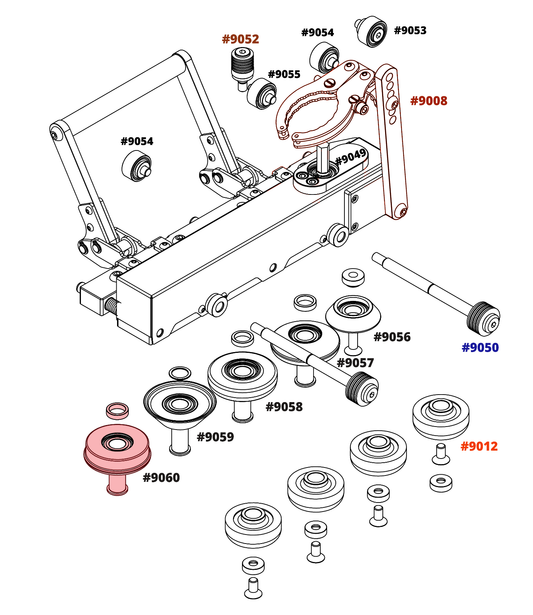 #9052
#9054
#9053
#9055
#9008
#9054
#9049
#9056
#9050
#9057
#9058
#9059
#9012
#9060