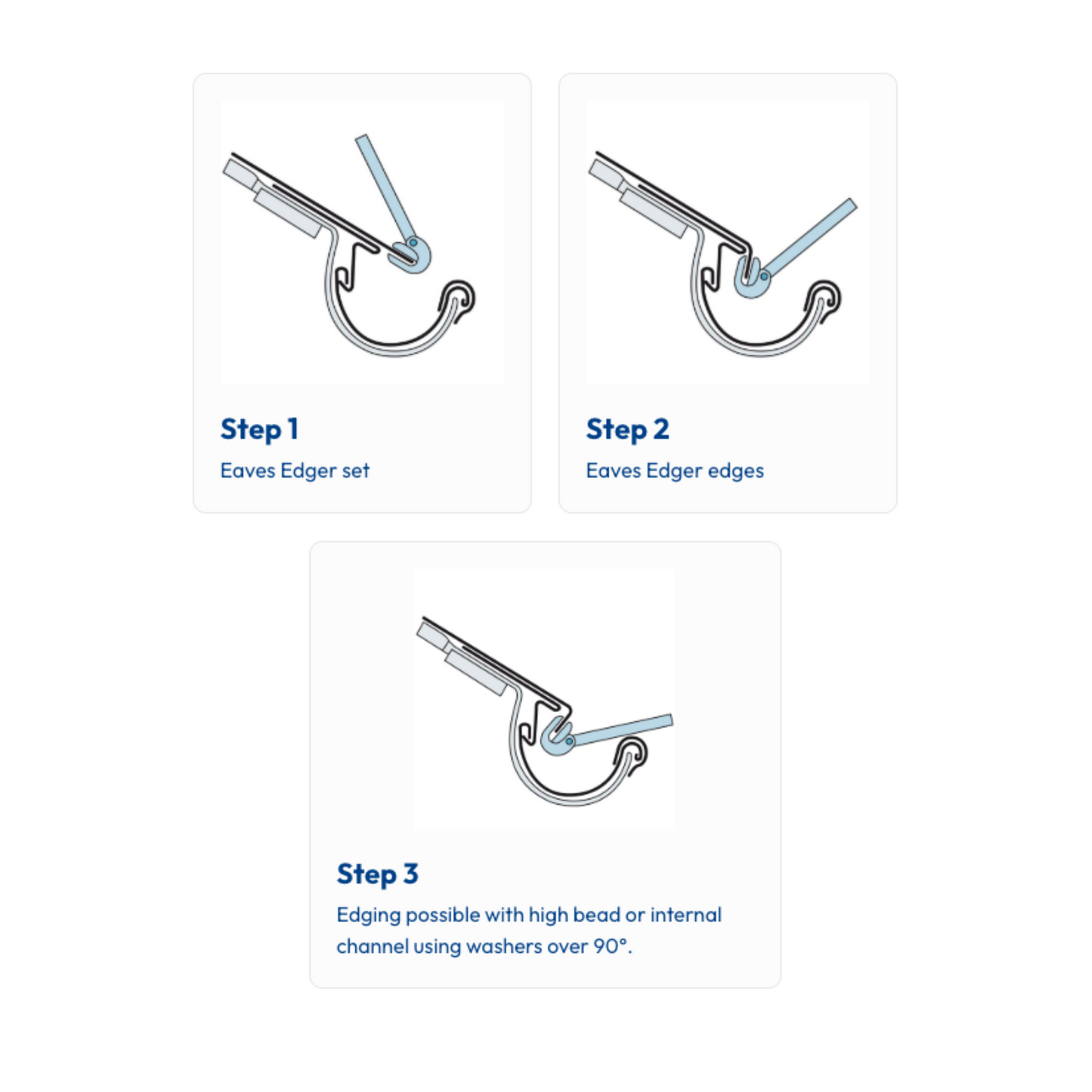 Step 1

Eaves Edger set

Step 2

Eaves Edger edges

Step 3

Edging possible with high bead or internal channel using washers over 90°.