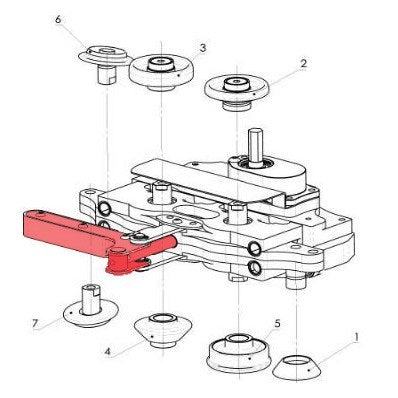 6
3
2
7
4
5
1