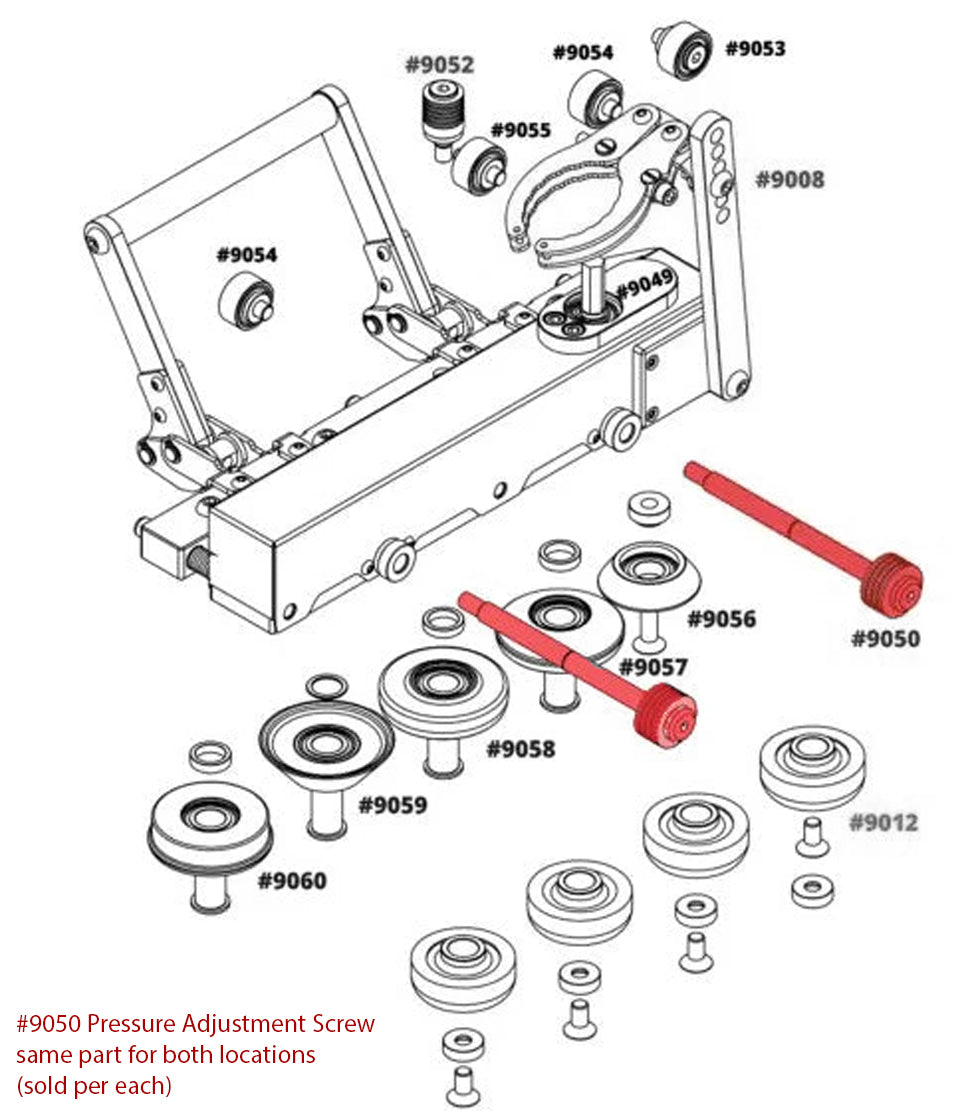 #9052
#9054
#9053
#9055
#9008
#9054
#9049
#9056
#9050
#9057
#9058
#9059
#9012
#9060

#9050 Pressure Adjustment Screw
same part for both locations
(sold per each)