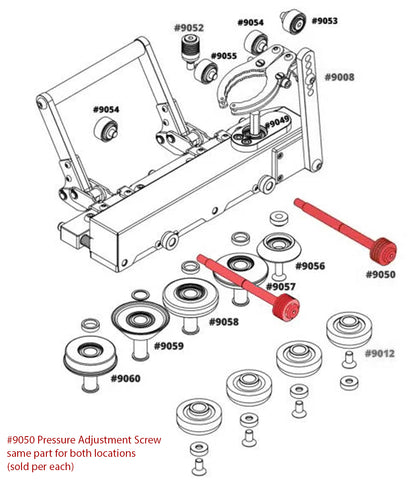 #9052
#9054
#9053
#9055
#9008
#9054
#9049
#9056
#9050
#9057
#9058
#9059
#9012
#9060

#9050 Pressure Adjustment Screw
same part for both locations
(sold per each)