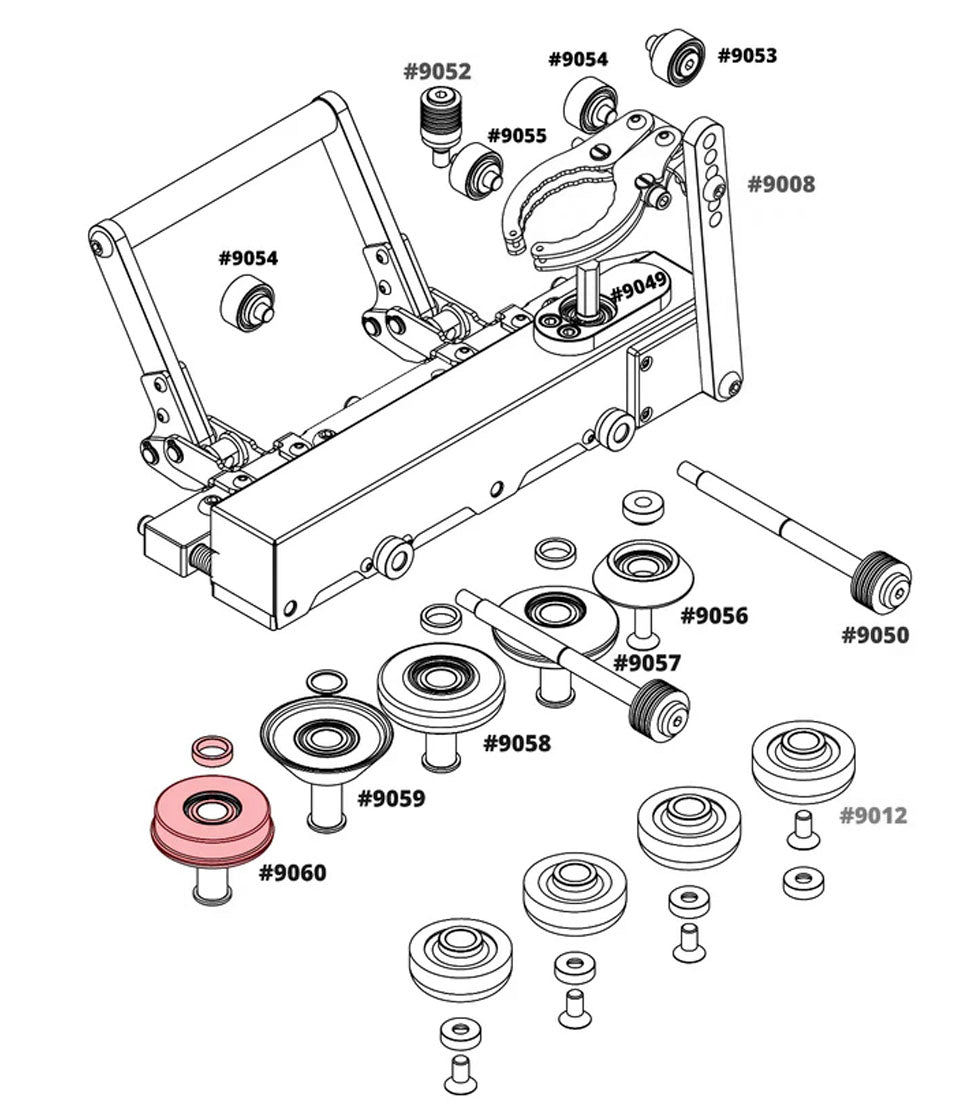 #9052
#9054
#9053
#9055
#9008
#9054
#9049
#9056
#9050
#9057
#9058
#9059
#9012
#9060