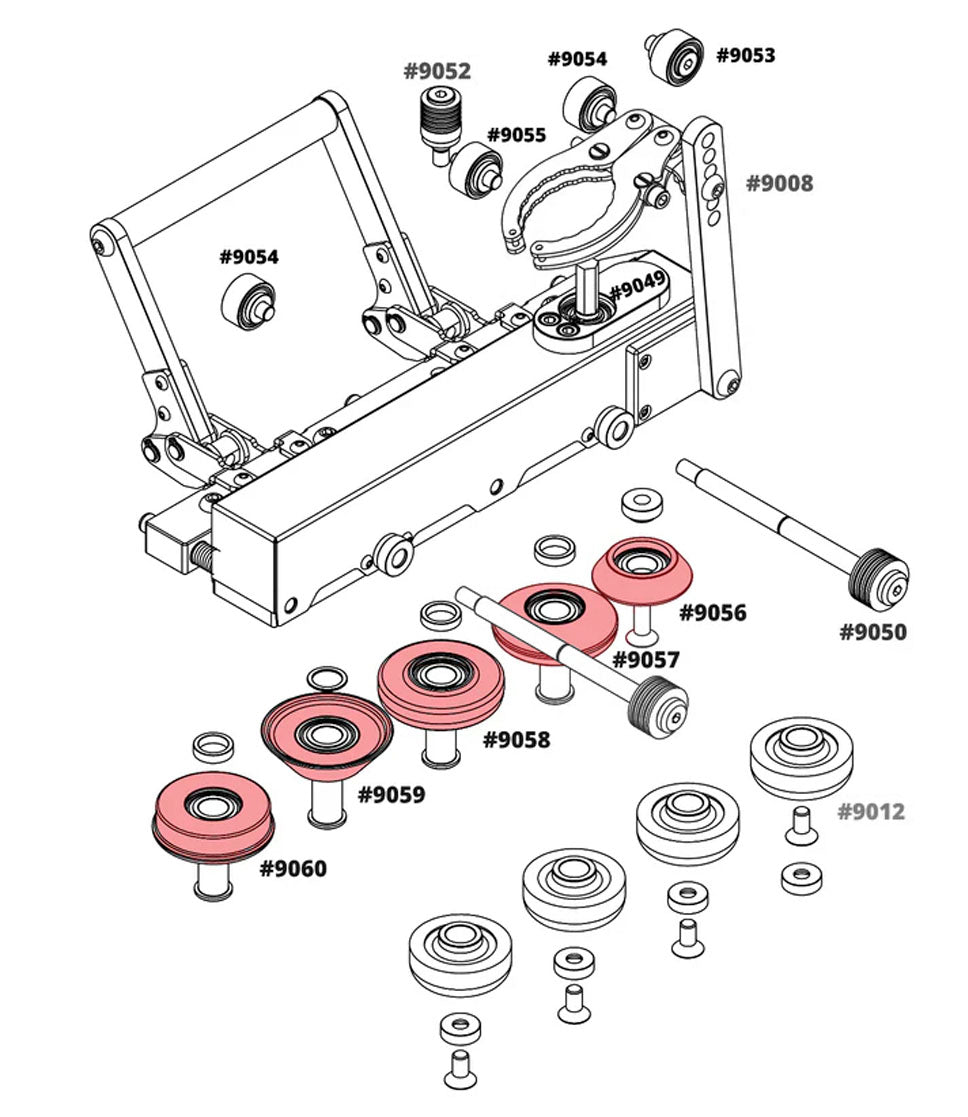 #9052
#9054
#9053
#9055
#9008
#9054
#9049
#9056
#9050
#9057
#9058
#9059
#9012
#9060