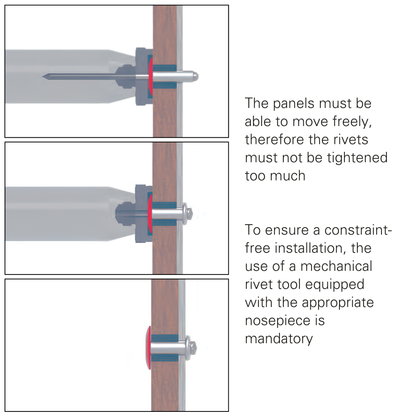 The panels must be able to move freely, therefore the rivets must not be tightened too much

To ensure a constraint-free installation, the use of a mechanical rivet tool equipped with the appropriate nosepiece is mandatory